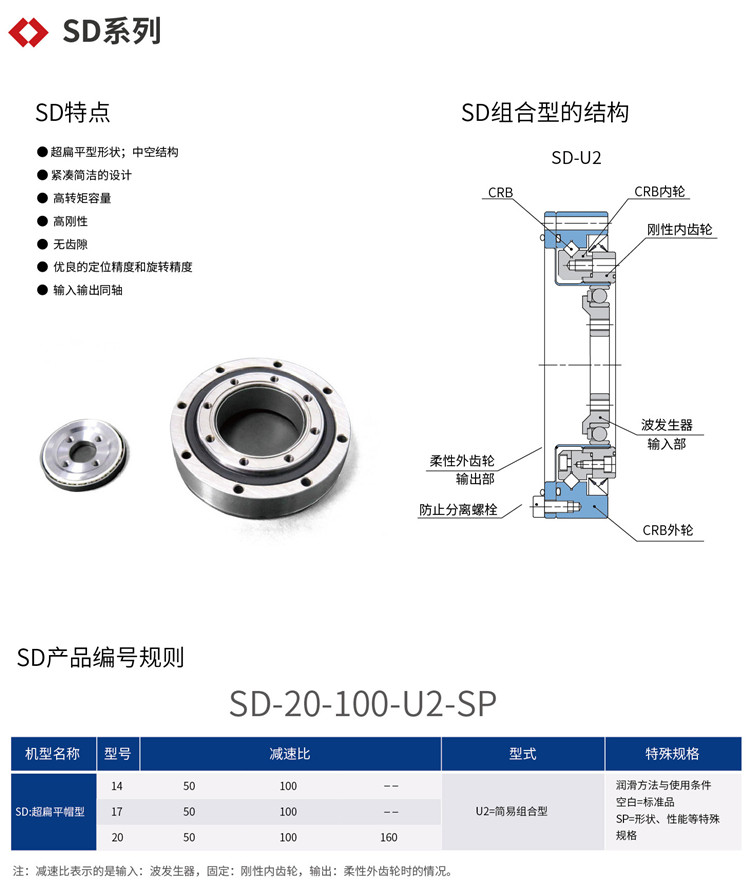 SD系列

SD特点

● 超扁平型形状；中空结构
● 紧凑简洁的设计
● 高转矩容量
● 高刚性
● 无齿隙
● 优良的定位精度和旋转精度
● 输入输出同轴

SD组合型的结构

SD-U2

CRB
CRB内轮
刚性内齿轮
波发生器
输入部
柔性外齿轮
输出部
防止分离螺栓
CRB外轮

SD产品编号规则

SD-20-100-U2-SP

| 机型名称 | 型号 | 减速比 | | | 型式 | 特殊规格 |
|---|---|---|---|---|---|---|
| SD:超扁平帽型 | 14 | 50 | 100 | -- | U2=简易组合型 | 润滑方法与使用条件 空白=标准品 SP=形状、性能等特殊规格 |
| | 17 | 50 | 100 | -- | | |
| | 20 | 50 | 100 | 160 | | |

注：减速比表示的是输入：波发生器，固定：刚性内齿轮，输出：柔性外齿轮时的情况。